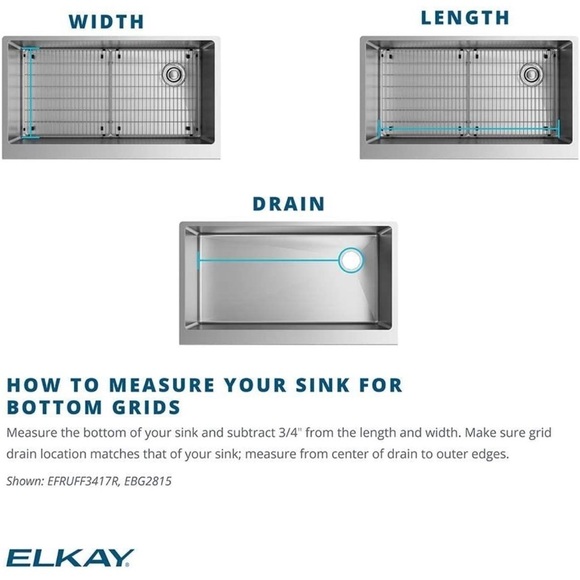 WIDTH

LENGTH

DRAIN

HOW TO MEASURE YOUR SINK FOR BOTTOM GRIDS

Measure the bottom of your sink and subtract 3/4" from the length and width. Make sure grid drain location matches that of your sink; measure from center of drain to outer edges.

Shown: EFRUFF3417R, EBG2815

ELKAY